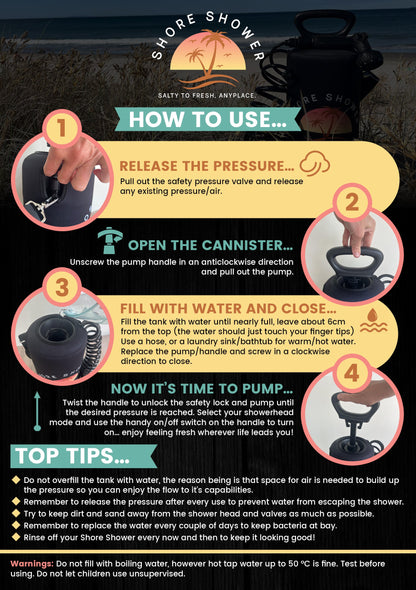 SHORE SHOWER

SALTY TO FRESH. ANYPLACE.

HOW TO USE...

1

RELEASE THE PRESSURE...

Pull out the safety pressure valve and release any existing pressure/air.

2

OPEN THE CANNISTER...

Unscrew the pump handle in an anticlockwise direction and pull out the pump.

3

FILL WITH WATER AND CLOSE...

Fill the tank with water until nearly full, leave about 6cm from the top (the water should just touch your finger tips) Use a hose, or a laundry sink/bathtub for warm/hot water. Replace the pump/handle and screw in a clockwise direction to close.

4

NOW IT'S TIME TO PUMP...

Twist the handle to unlock the safety lock and pump until the desired pressure is reached. Select your showerhead mode and use the handy on/off switch on the handle to turn on... enjoy feeling fresh wherever life leads you!

TOP TIPS...

Do not overfill the tank with water, the reason being is that space for air is needed to build up the pressure so you can enjoy the flow to it's capabilities.

Remember to release the pressure after every use to prevent water from escaping the shower.

Try to keep dirt and sand away from the shower head and valves as much as possible.

Remember to replace the water every couple of days to keep bacteria at bay.

Rinse off your Shore Shower every now and then to keep it looking good!

Warnings: Do not fill with boiling water, however hot tap water up to 50 °C is fine. Test before using. Do not let children use unsupervised.